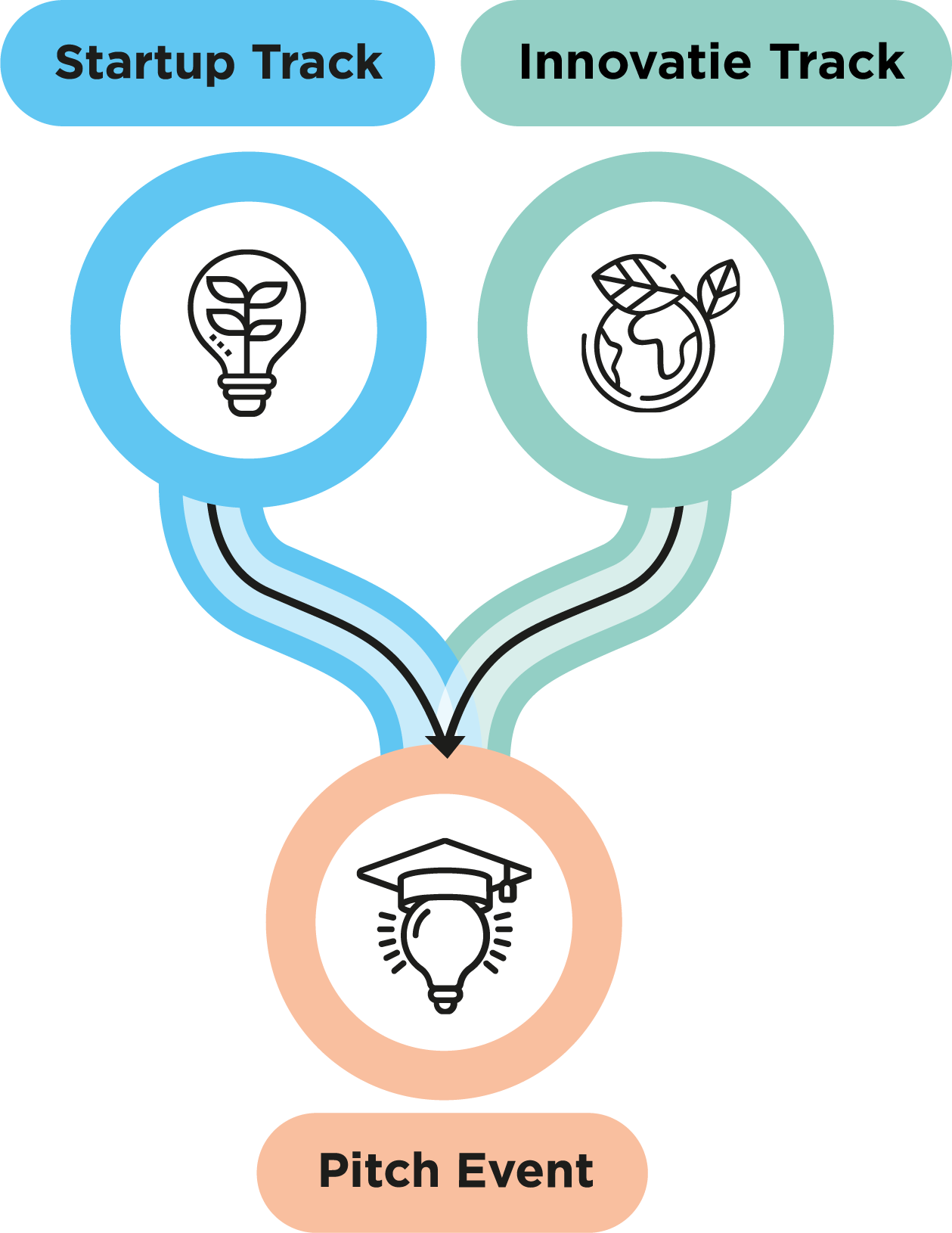 Startup Track

Innovatie Track

Pitch Event